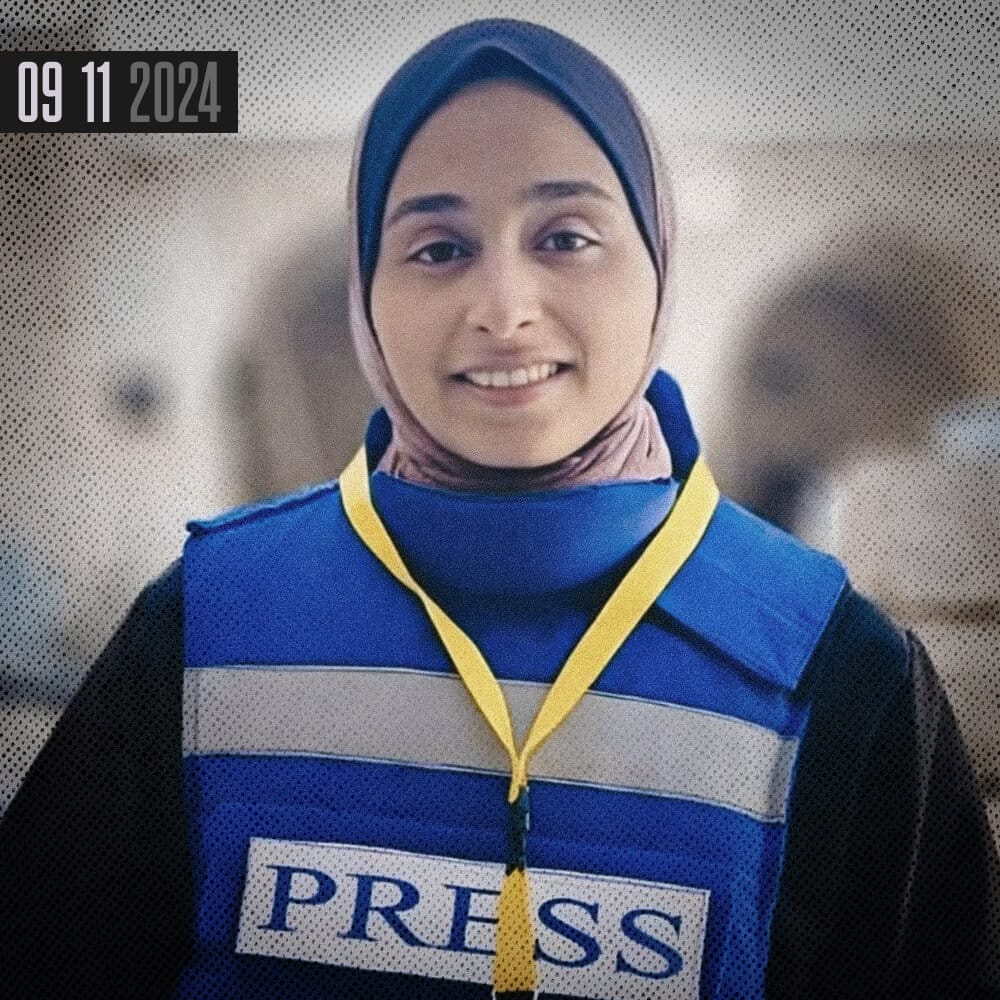 09 11 2024

PRESS