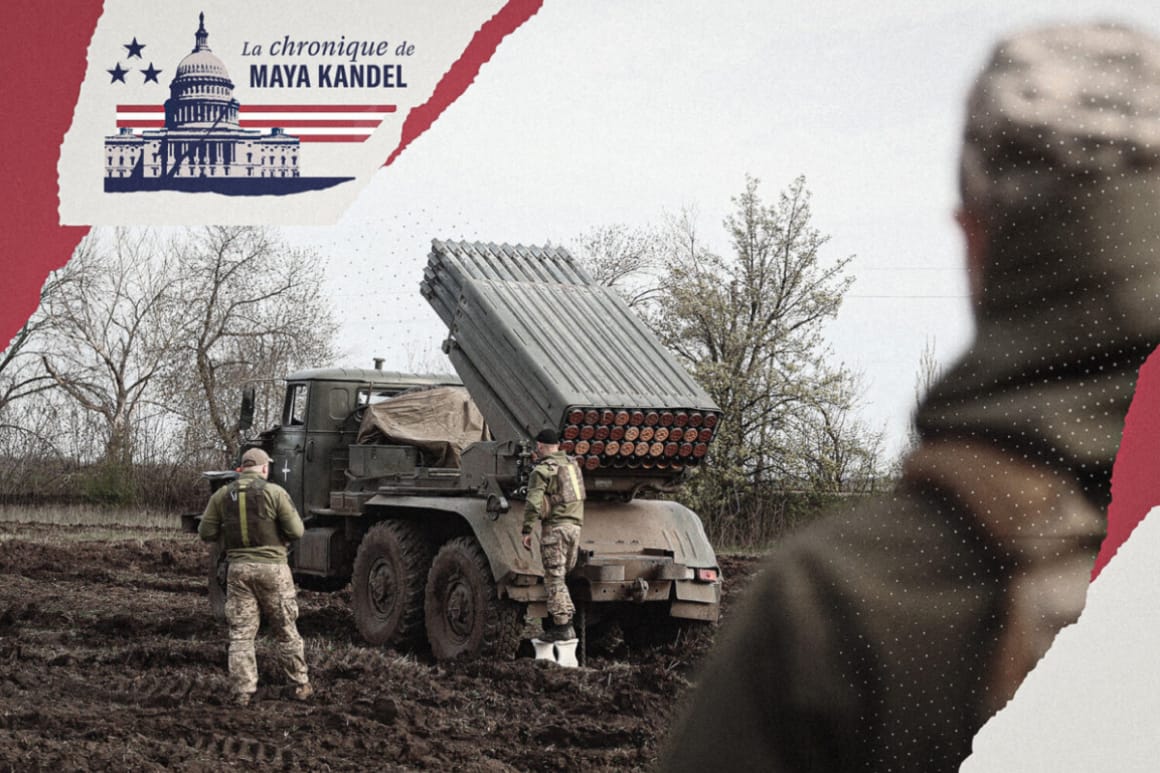 La chronique de
MAYA KANDEL