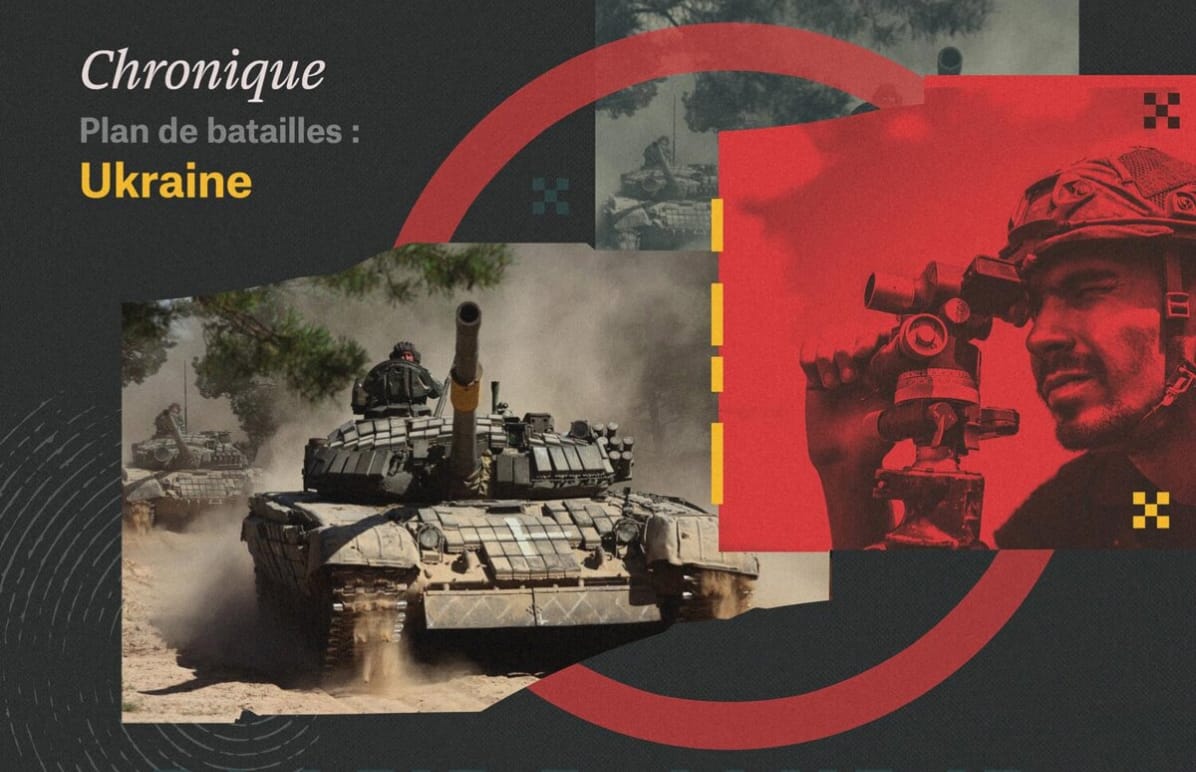 Chronique
Plan de batailles :
Ukraine