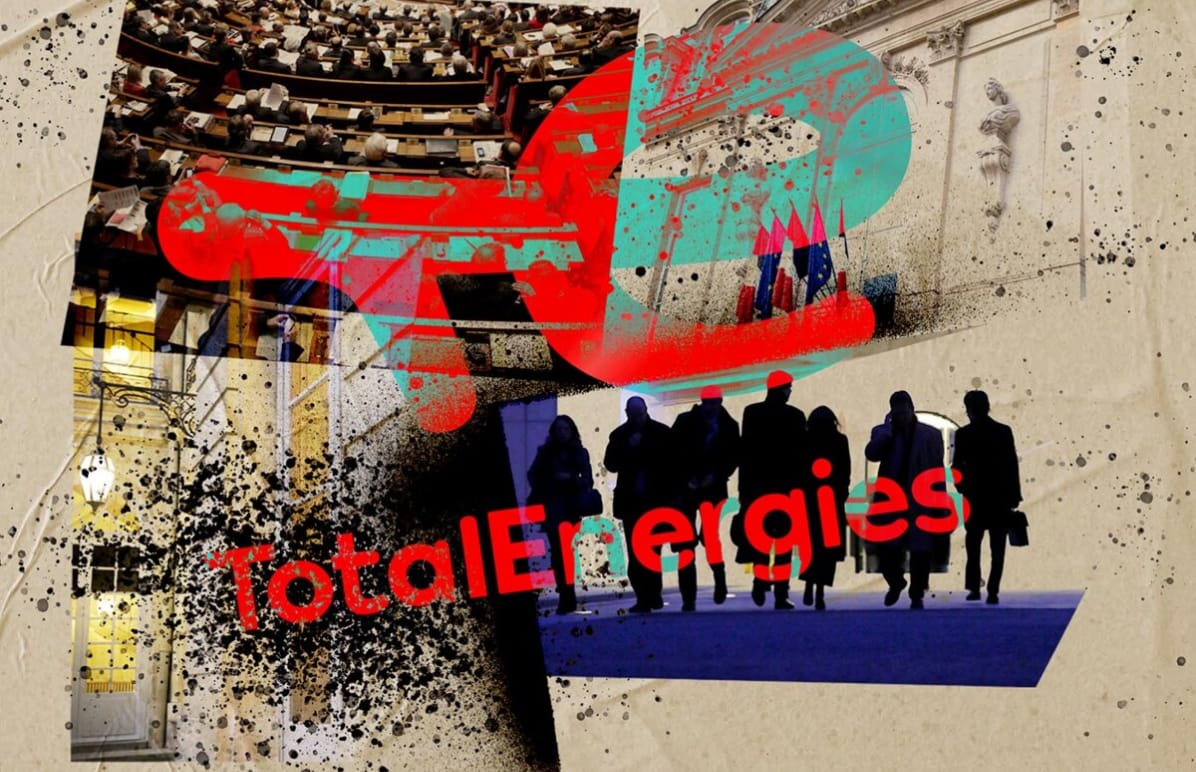 TotalEnergies