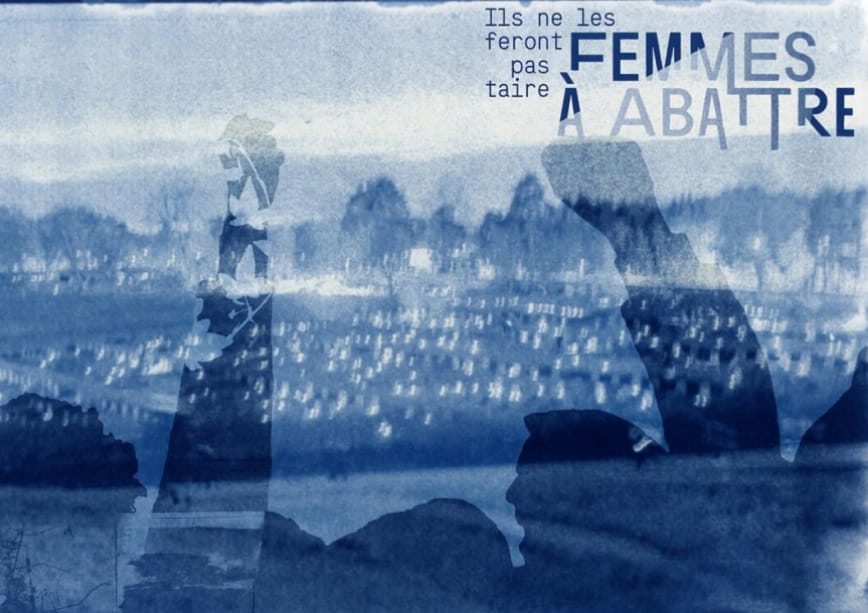 Ils ne les feront pas taire

FEMMES
À ABATTRE