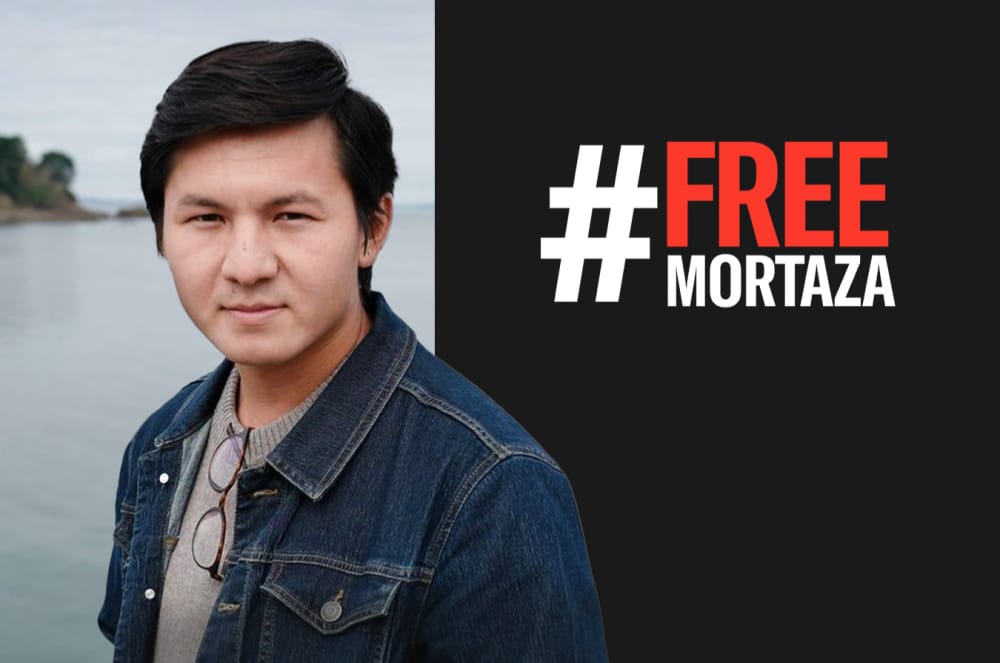 #FREE
MORTAZA