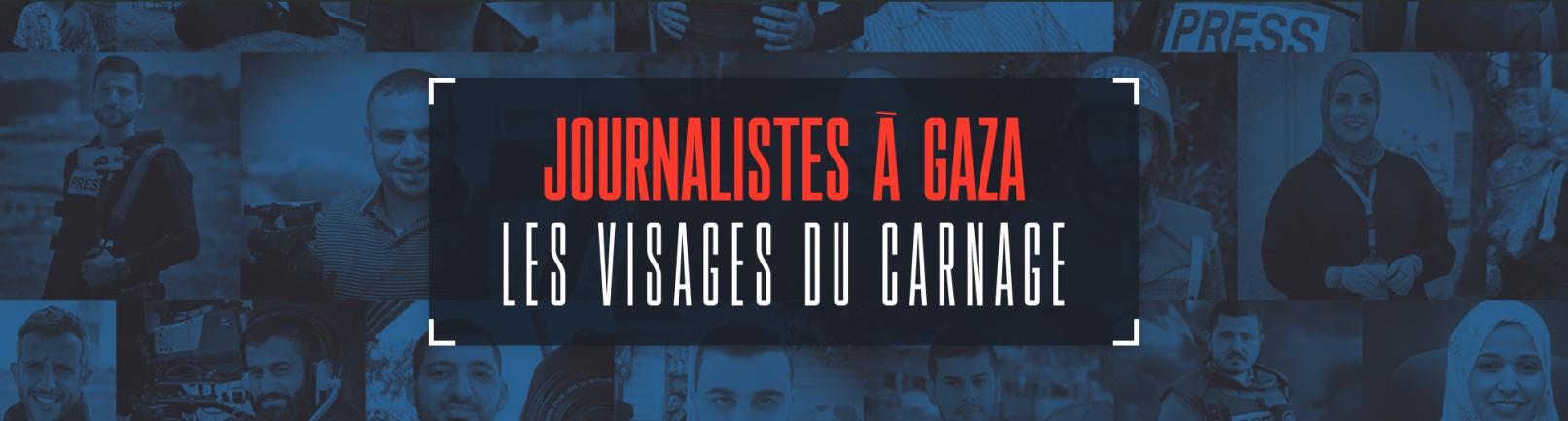 PRESS

PRESS

JOURNALISTES À GAZA
LES VISAGES DU CARNAGE