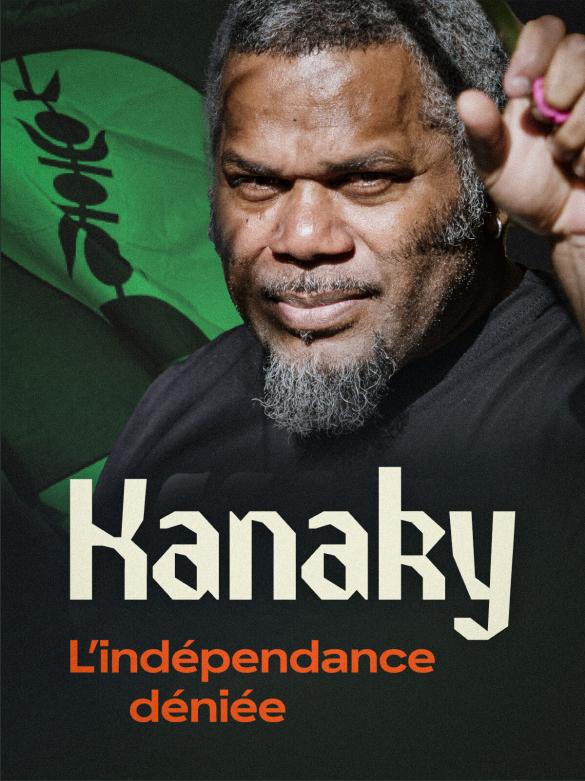 Kanaky

L'indépendance déniée