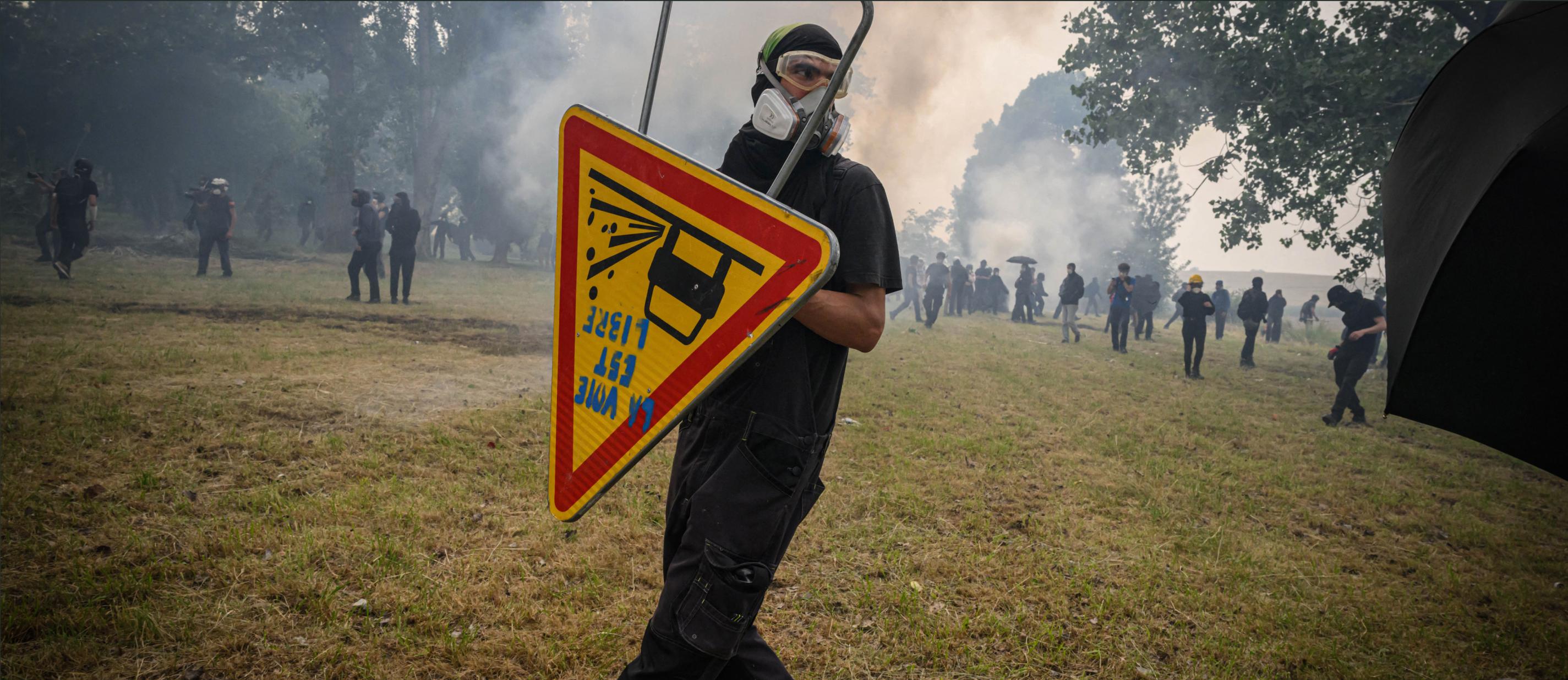 LA VOIE EST LIBRE