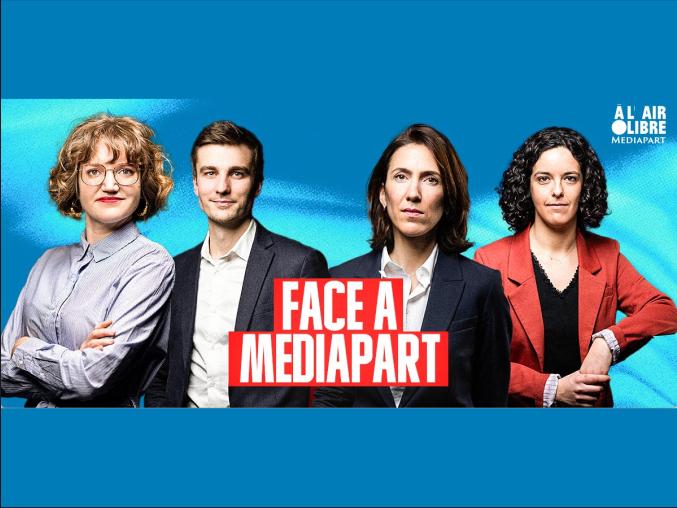 À L' AIR LIBRE
MEDIAPART

FACE A
MEDIAPART