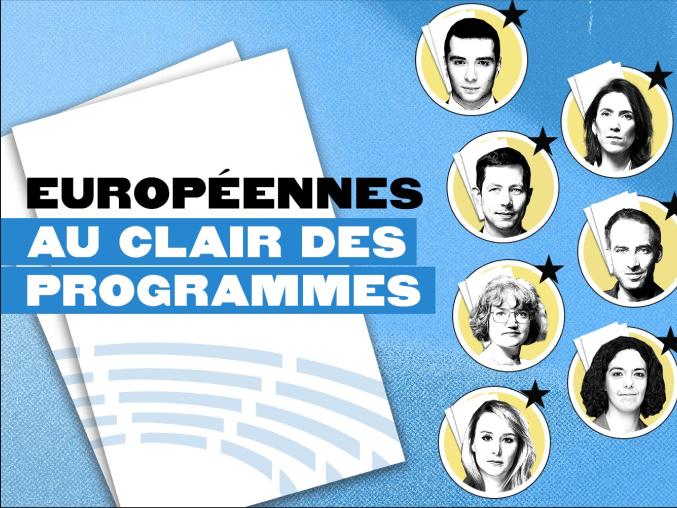 EUROPÉENNES
AU CLAIR DES PROGRAMMES