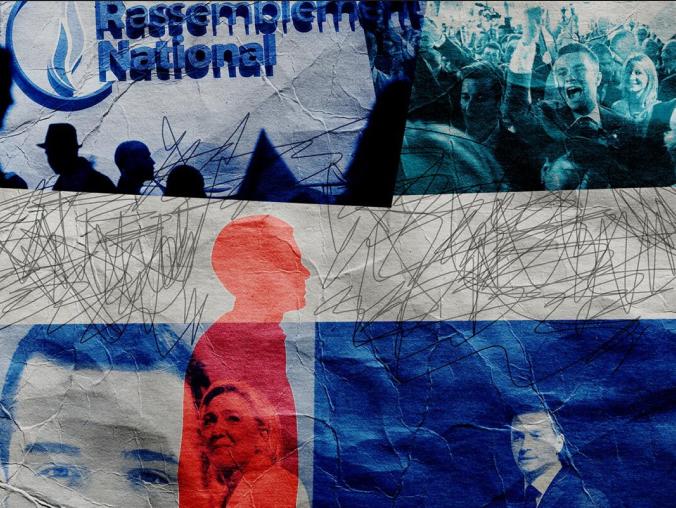 Rassemblement National