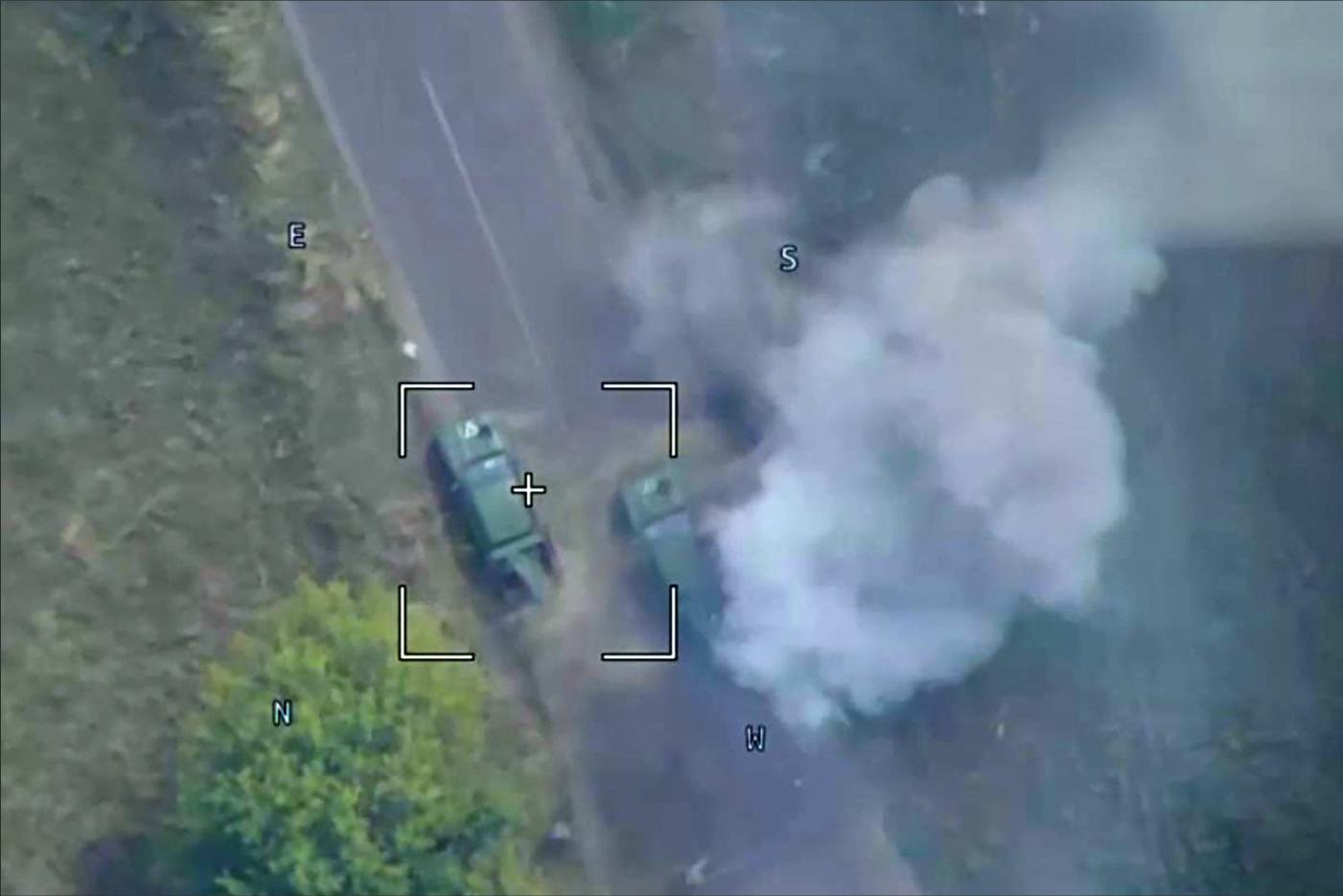 E
S
N
W