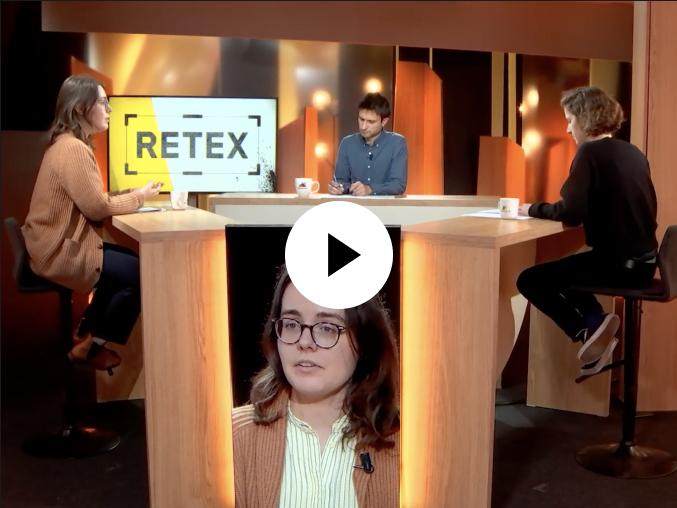 RETEX