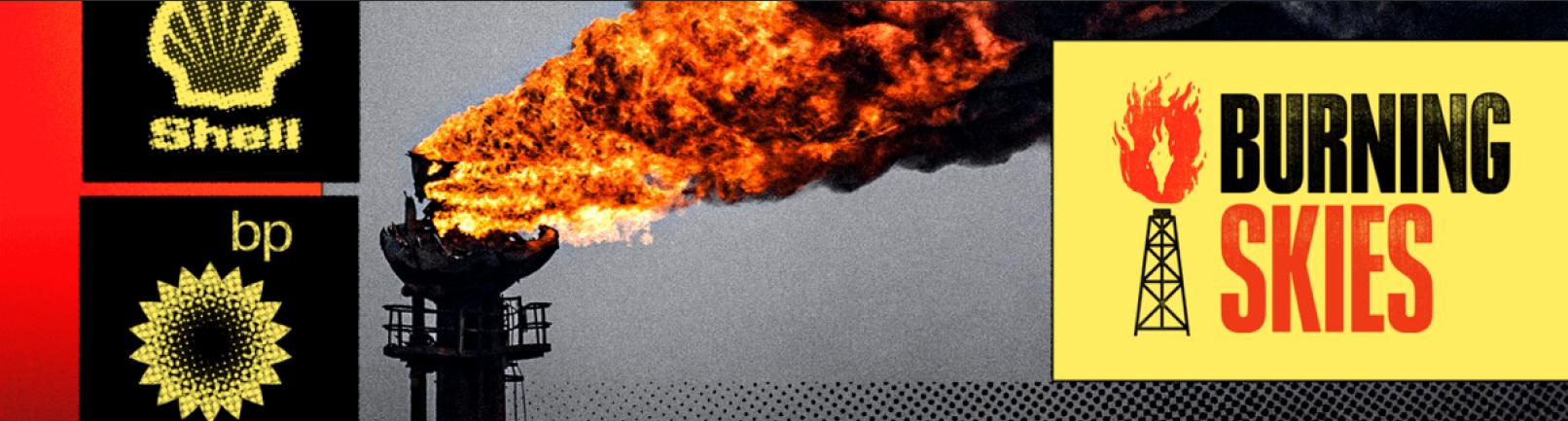 Shell

bp

BURNING SKIES