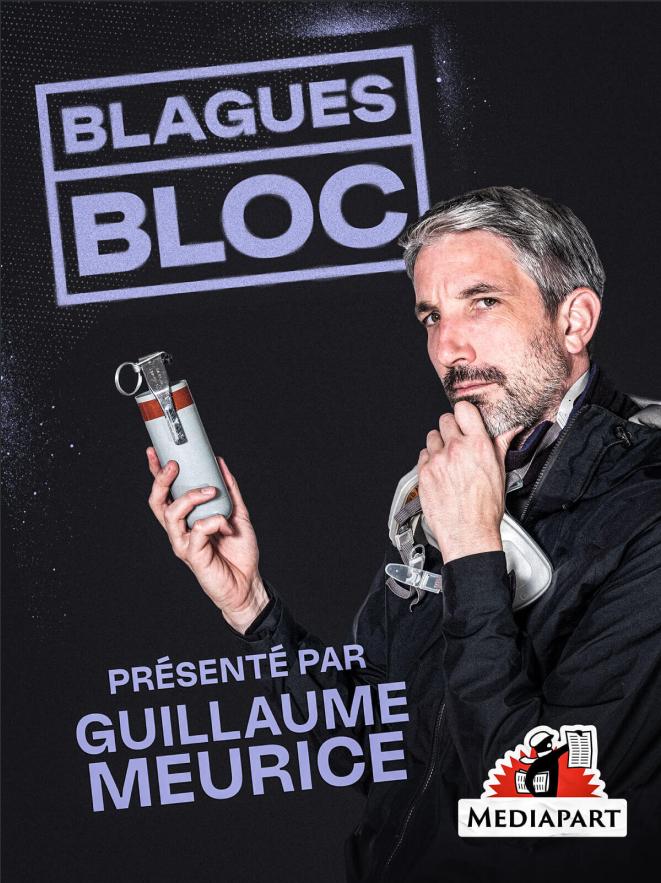 BLAGUES
BLOC

PRÉSENTÉ PAR
GUILLAUME
MEURICE

MEDIAPART