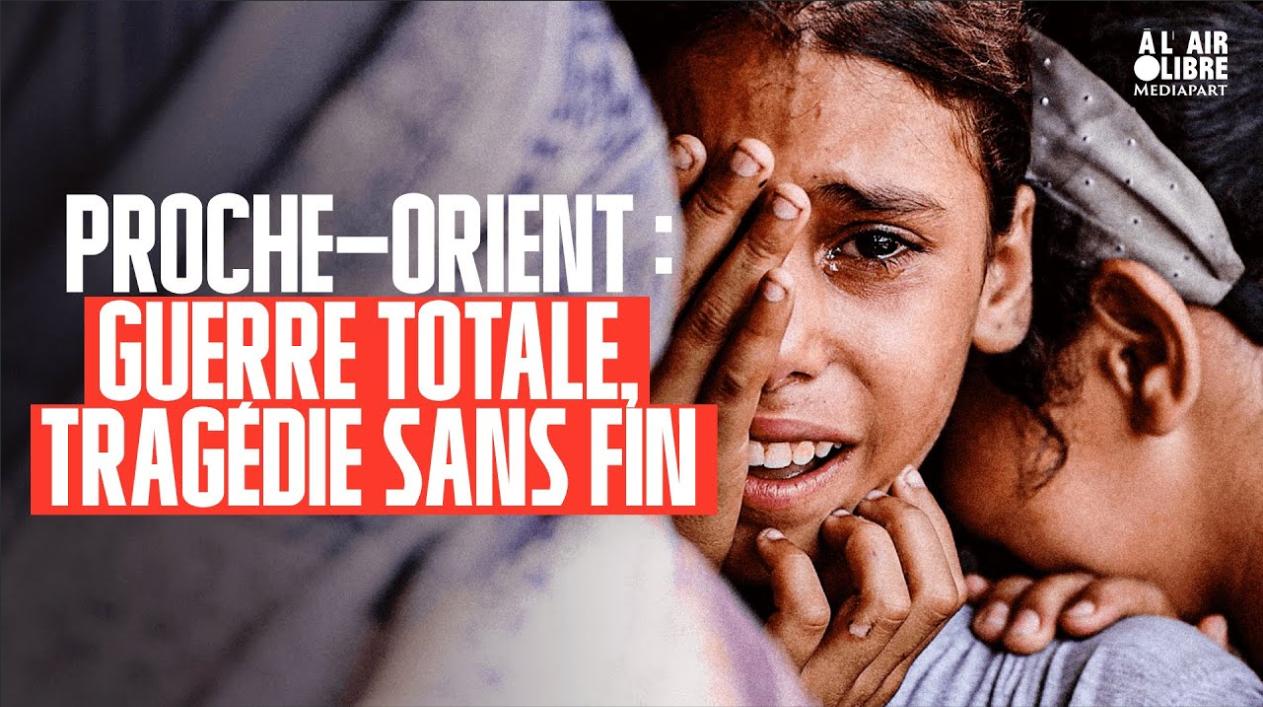 À L'AIR LIBRE
MEDIAPART

PROCHE-ORIENT :
GUERRE TOTALE,
TRAGÉDIE SANS FIN