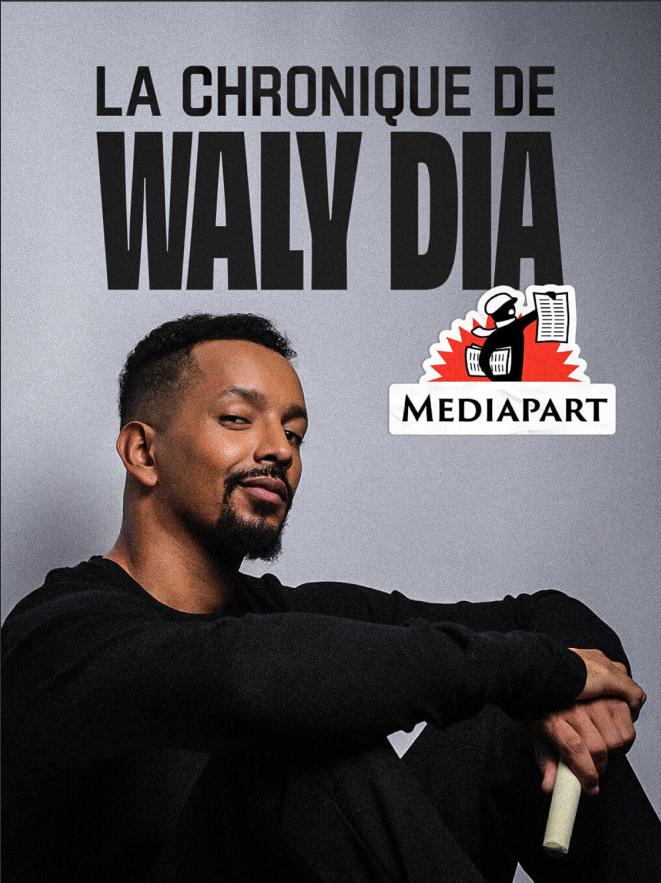 LA CHRONIQUE DE
WALY DIA

MEDIAPART