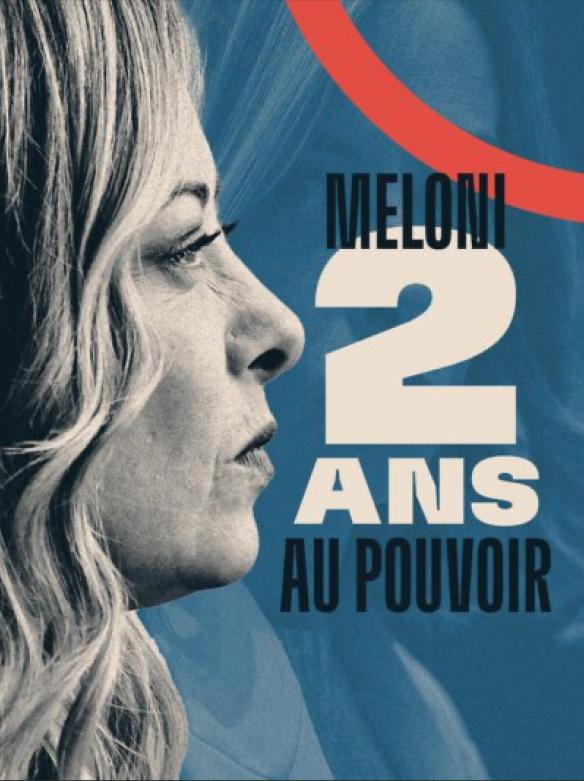 MELONI
2
ANS
AU POUVOIR