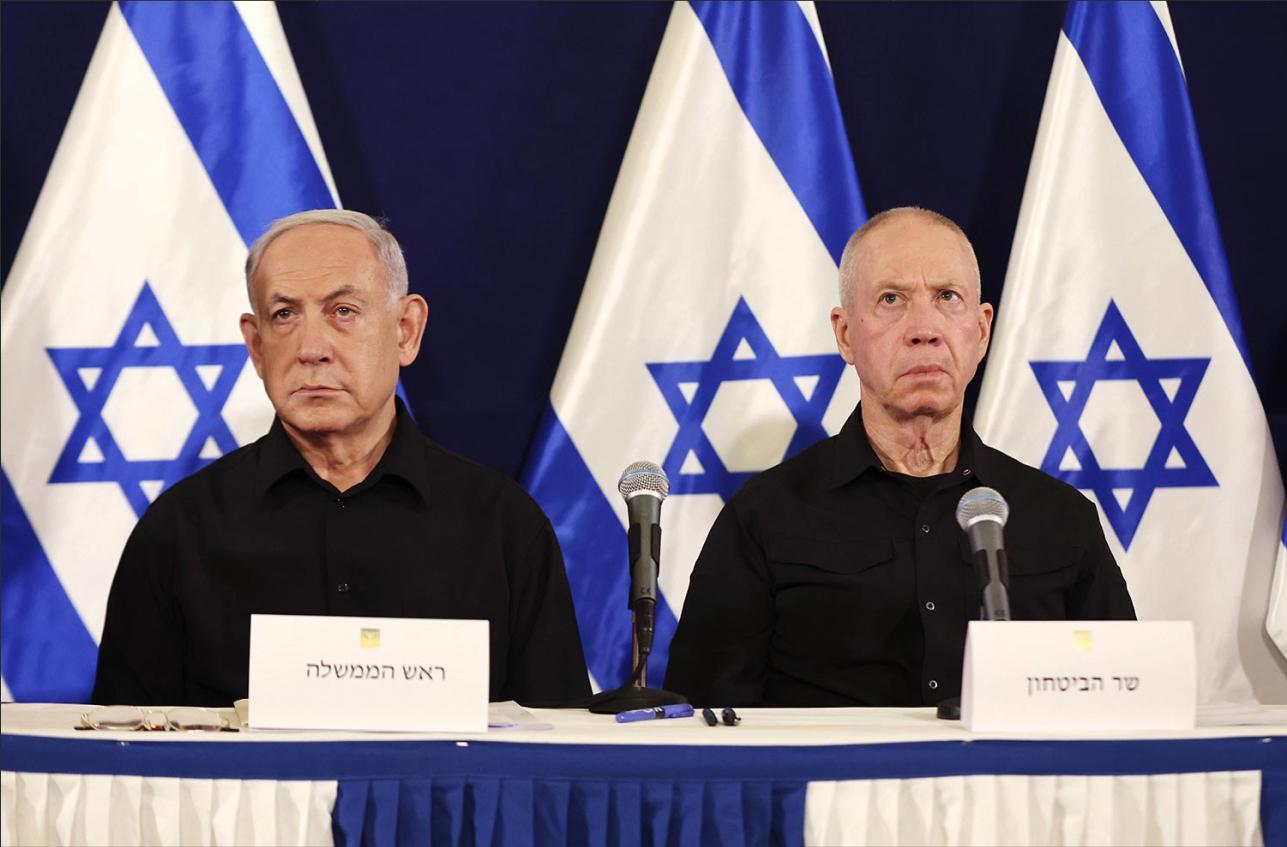 ראש הממשלה

שר הביטחון