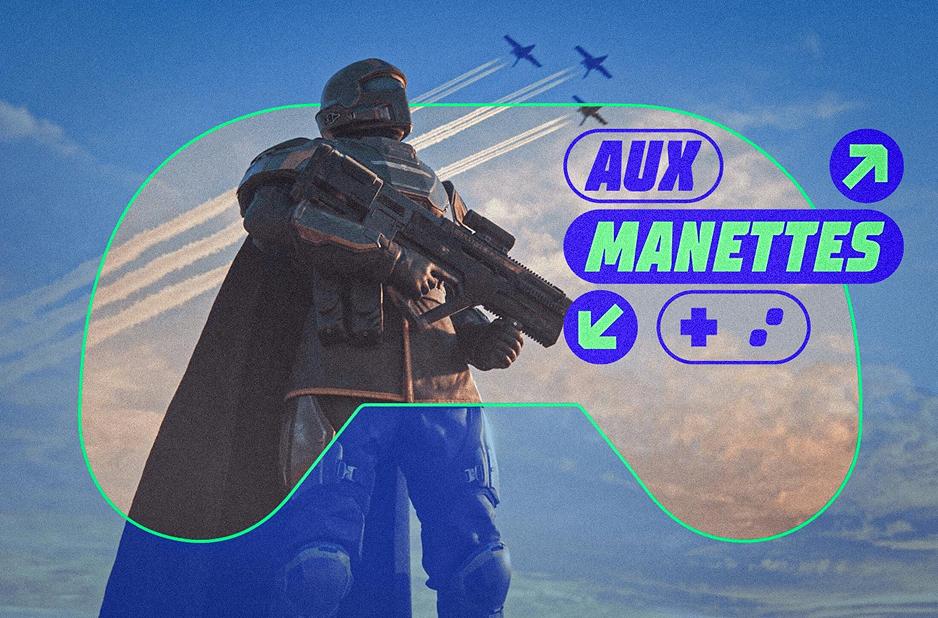 AUX
MANETTES