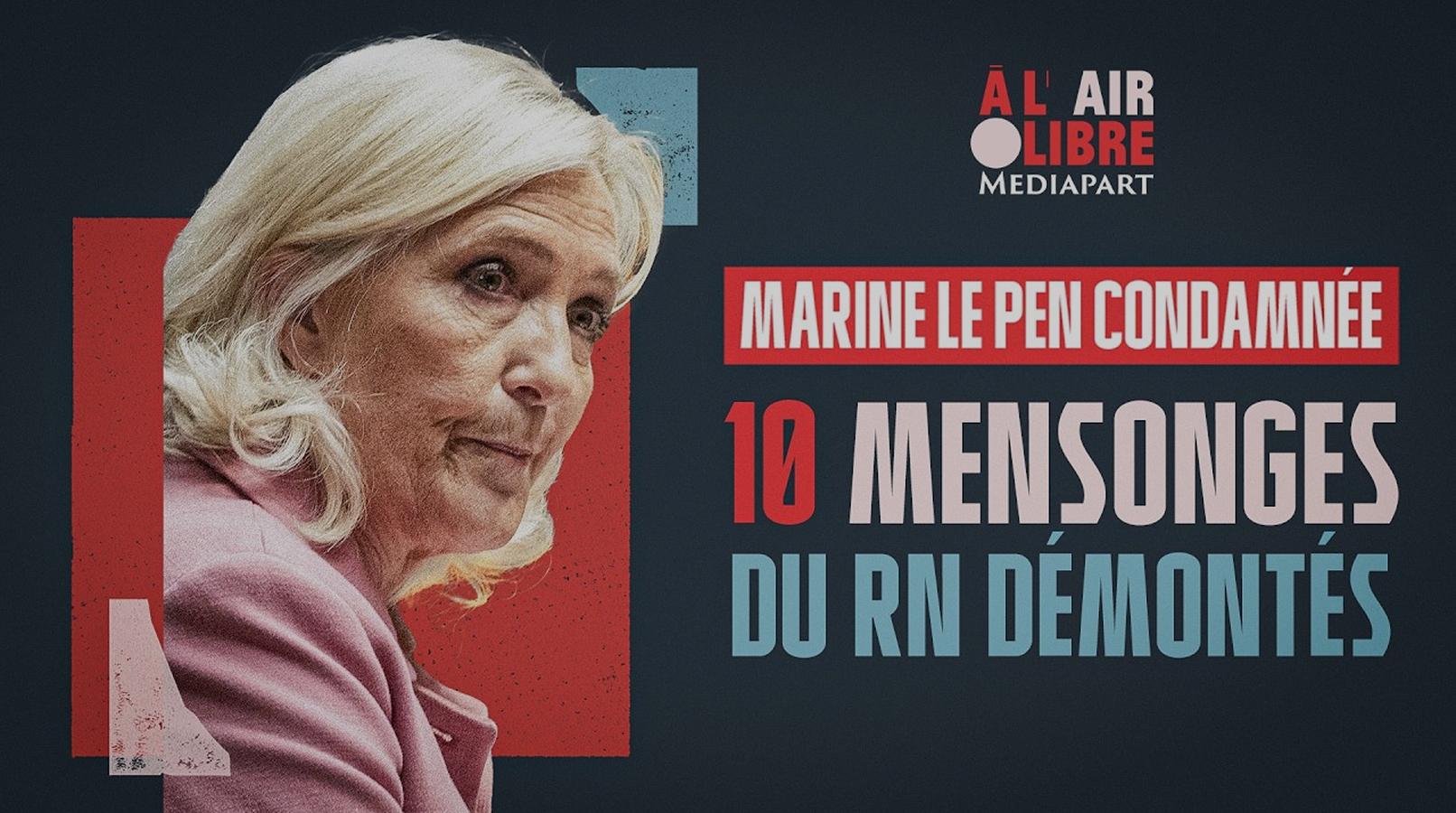 À L' AIR LIBRE
MEDIAPART

MARINE LE PEN CONDAMNÉE

10 MENSONGES DU RN DÉMONTÉS