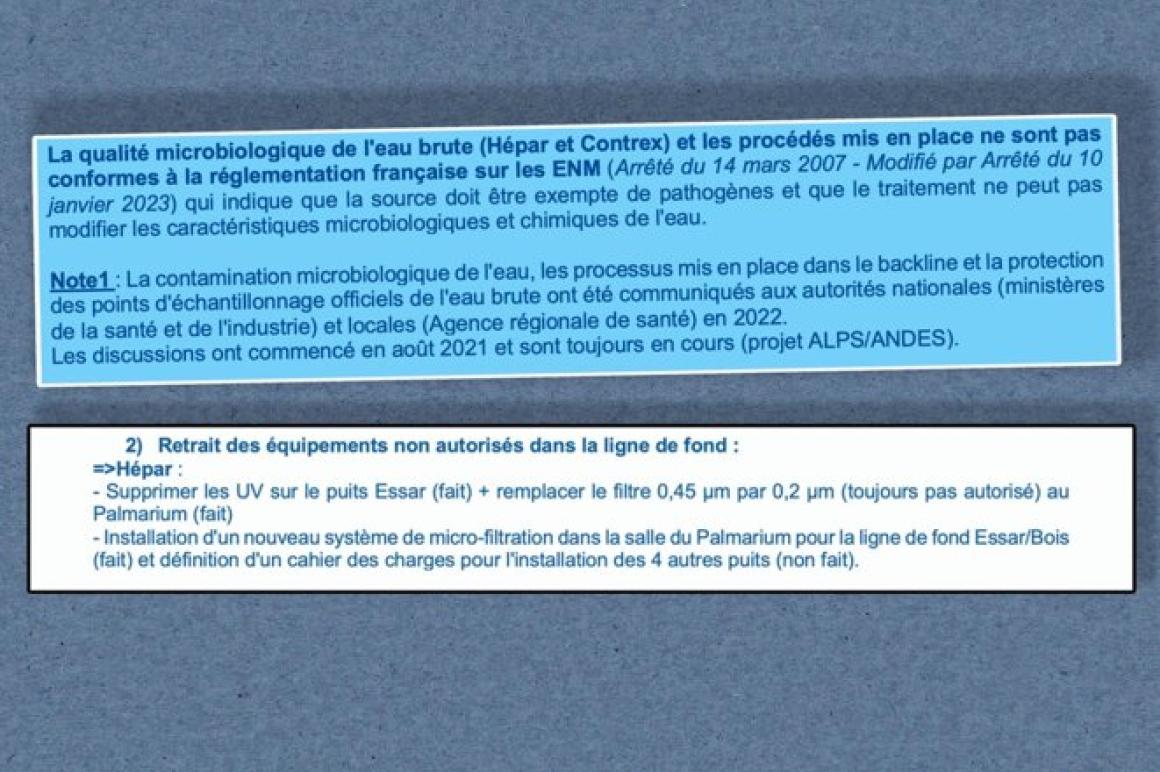 La qualité microbiologique de l'eau brute (Hépar et Contrex) et les procédés mis en place ne sont pas conformes à la réglementation française sur les ENM (Arrêté du 14 mars 2007 - Modifié par Arrêté du 10 janvier 2023) qui indique que la source doit être exempte de pathogènes et que le traitement ne peut pas modifier les caractéristiques microbiologiques et chimiques de l'eau.

Note1 : La contamination microbiologique de l'eau, les processus mis en place dans le backline et la protection des points d'échantillonnage officiels de l'eau brute ont été communiqués aux autorités nationales (ministères de la santé et de l'industrie) et locales (Agence régionale de santé) en 2022.
Les discussions ont commencé en août 2021 et sont toujours en cours (projet ALPS/ANDES).

2) Retrait des équipements non autorisés dans la ligne de fond :
=>Hépar :
- Supprimer les UV sur le puits Essar (fait) + remplacer le filtre 0,45 µm par 0,2 µm (toujours pas autorisé) au Palmarium (fait)
- Installation d'un nouveau système de micro-filtration dans la salle du Palmarium pour la ligne de fond Essar/Bois (fait) et définition d'un cahier des charges pour l'installation des 4 autres puits (non fait).