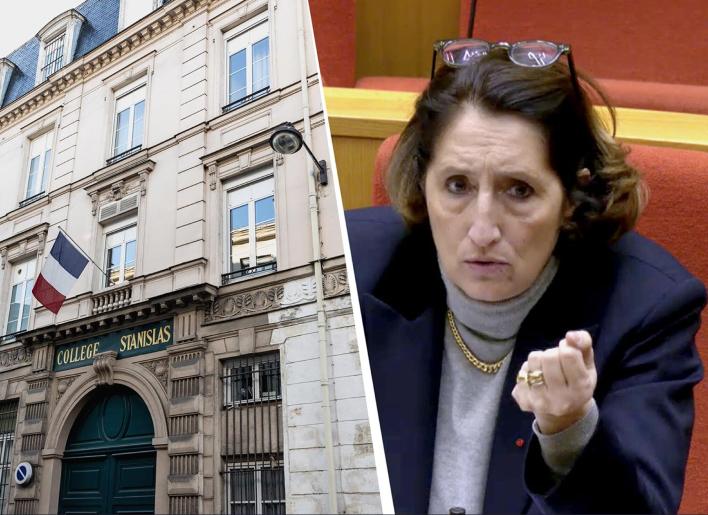 COLLEGE STANISLAS