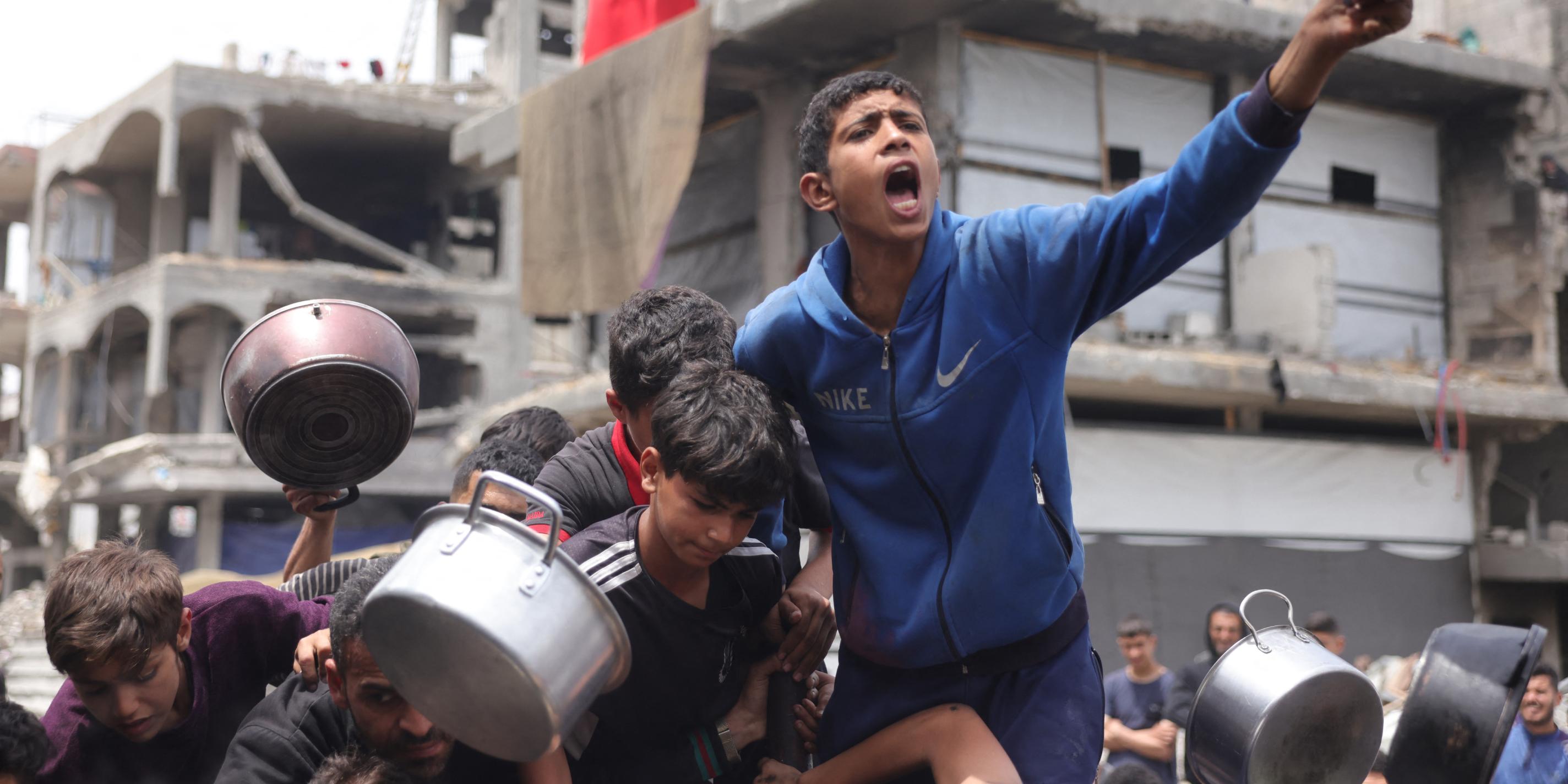 NIKE