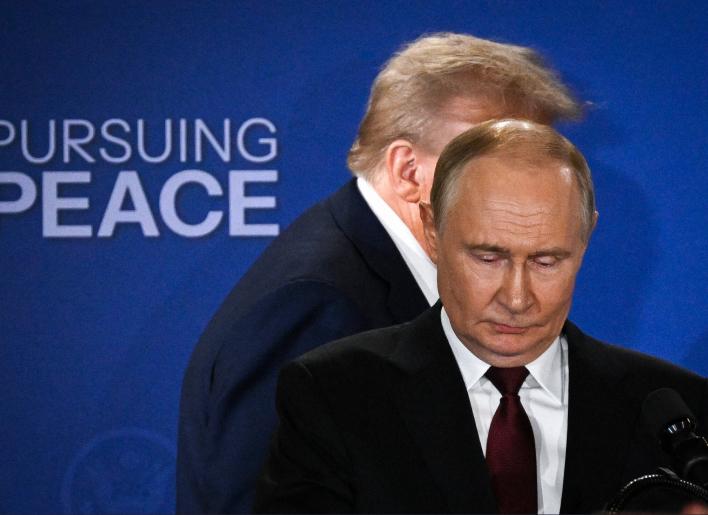 PURSUING
PEACE