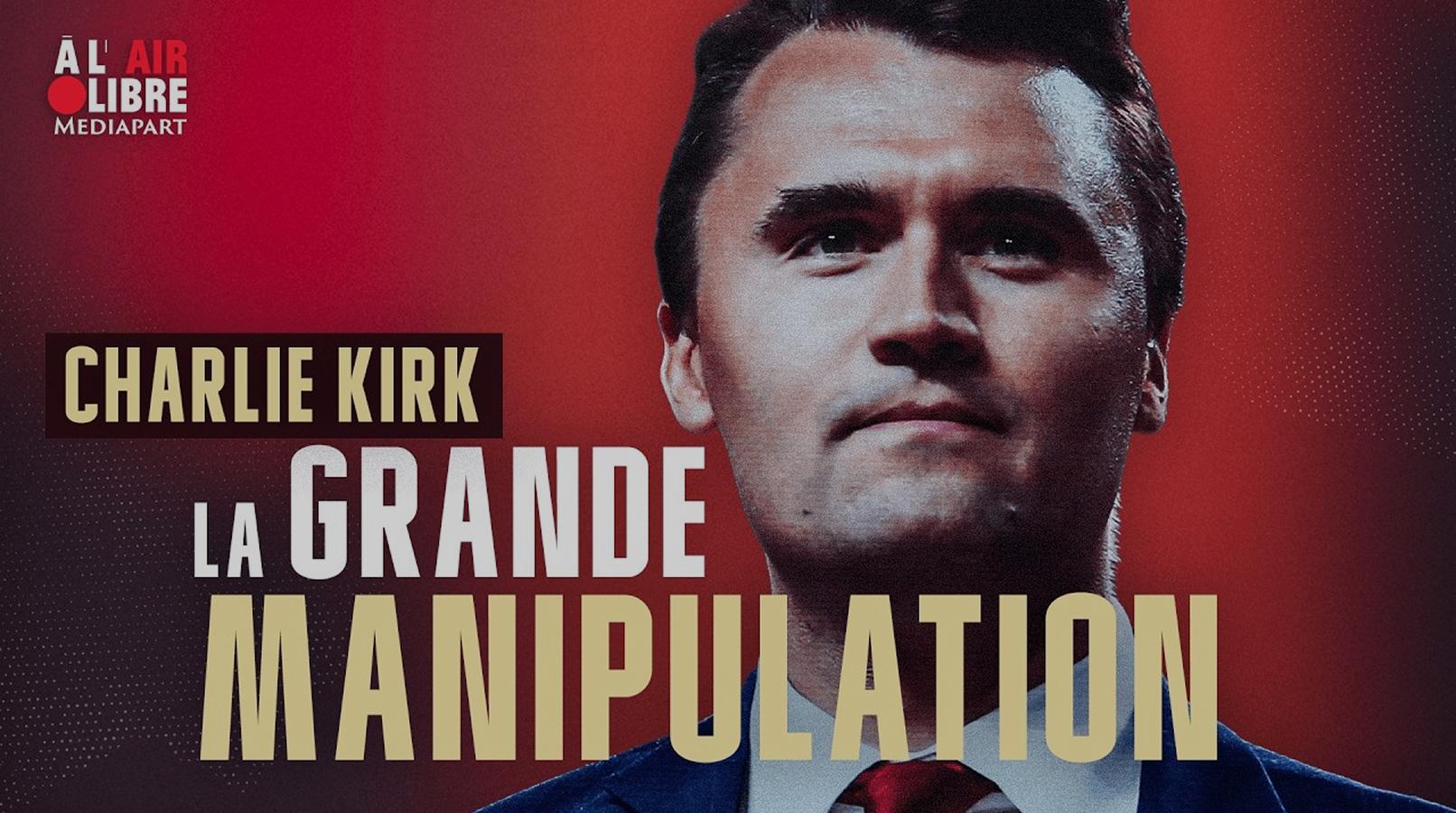 À L'AIR LIBRE
MEDIAPART

CHARLIE KIRK
LA GRANDE
MANIPULATION