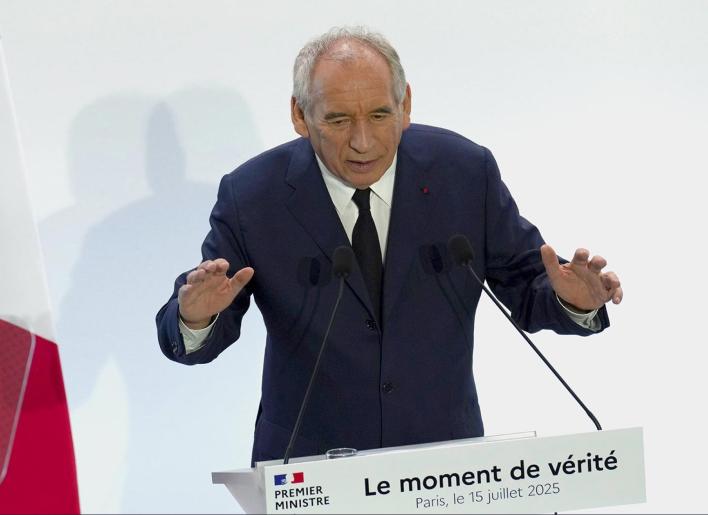 PREMIER MINISTRE

Le moment de vérité

Paris, le 15 juillet 2025