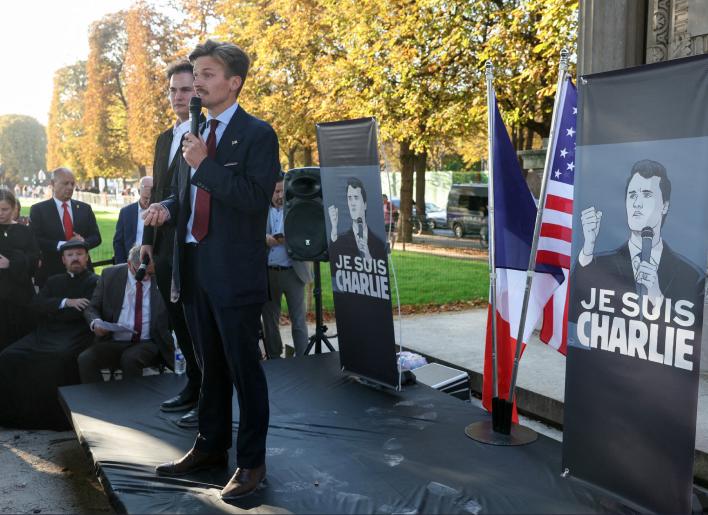 JE SUIS CHARLIE

JE SUIS CHARLIE