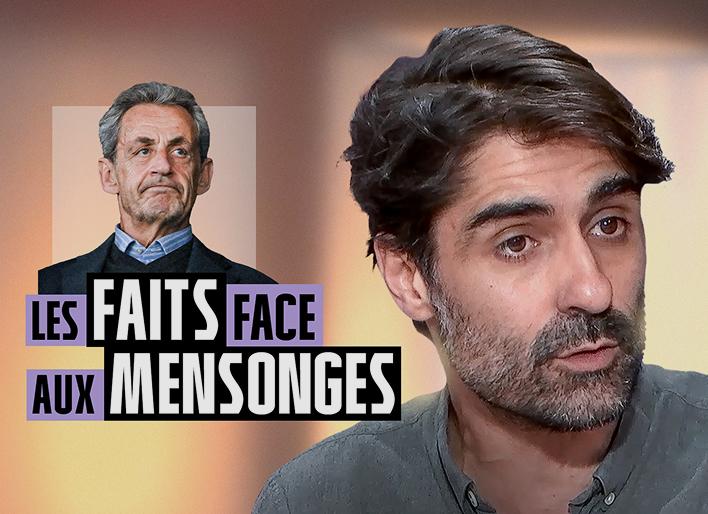 LES FAITS FACE AUX MENSONGES