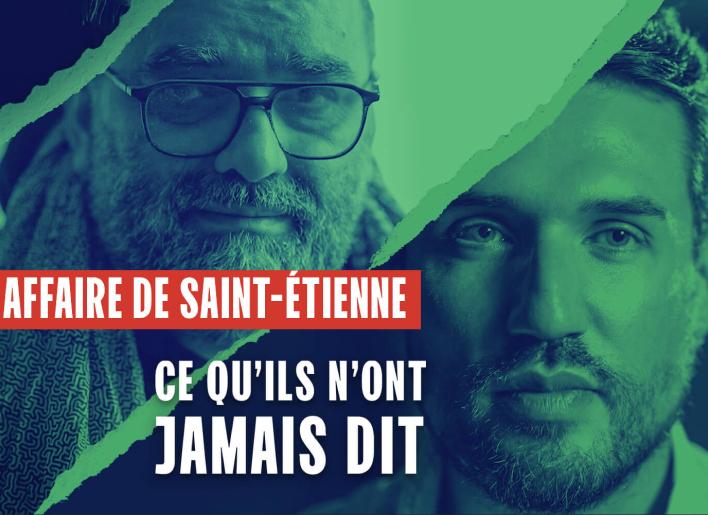 AFFAIRE DE SAINT-ÉTIENNE

CE QU'ILS N'ONT JAMAIS DIT