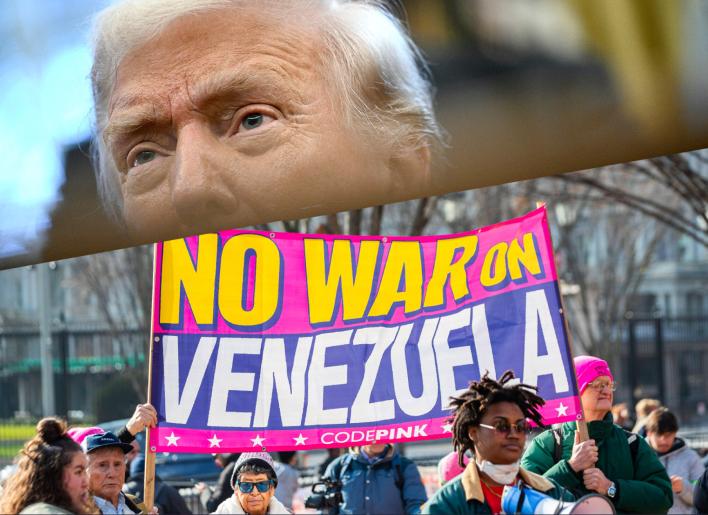 NO WAR ON VENEZUELA

CODEPINK