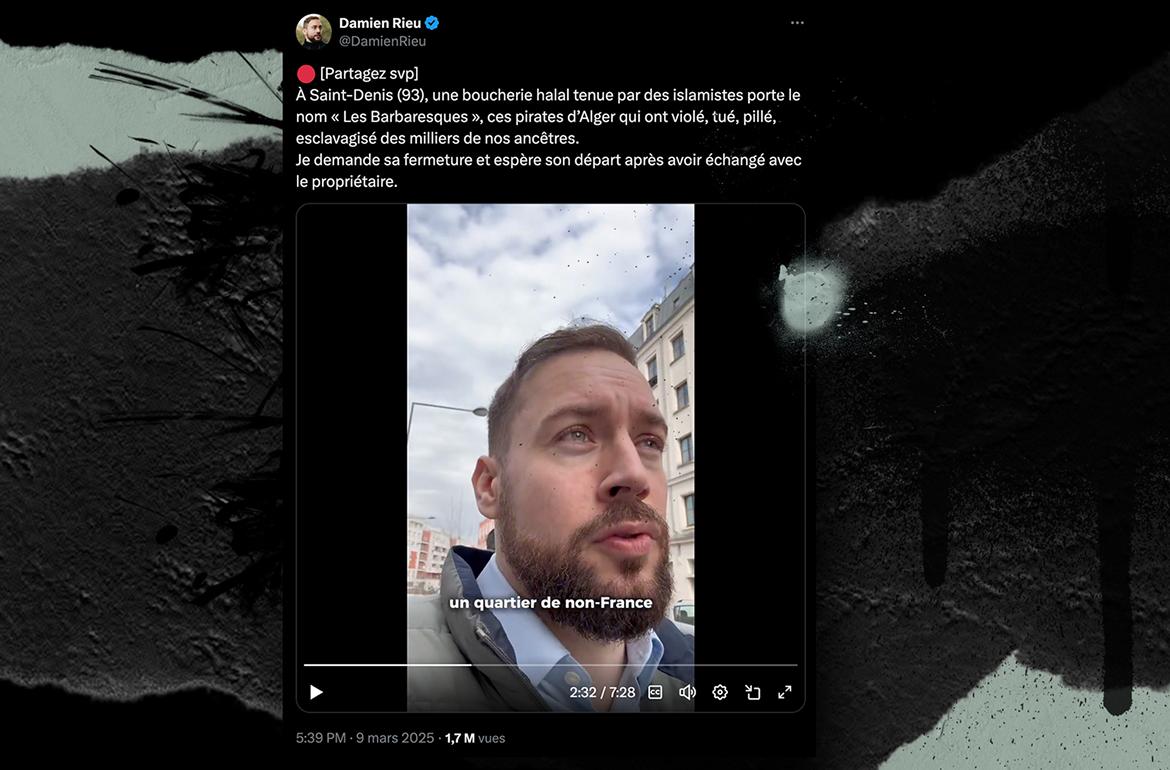 Damien Rieu
@DamienRieu

🔴 [Partagez svp]
À Saint-Denis (93), une boucherie halal tenue par des islamistes porte le nom « Les Barbaresques », ces pirates d'Alger qui ont violé, tué, pillé, esclavagisé des milliers de nos ancêtres.
Je demande sa fermeture et espère son départ après avoir échangé avec le propriétaire.

un quartier de non-France

2:32 / 7:28

5:39 PM · 9 mars 2025 · 1,7 M vues