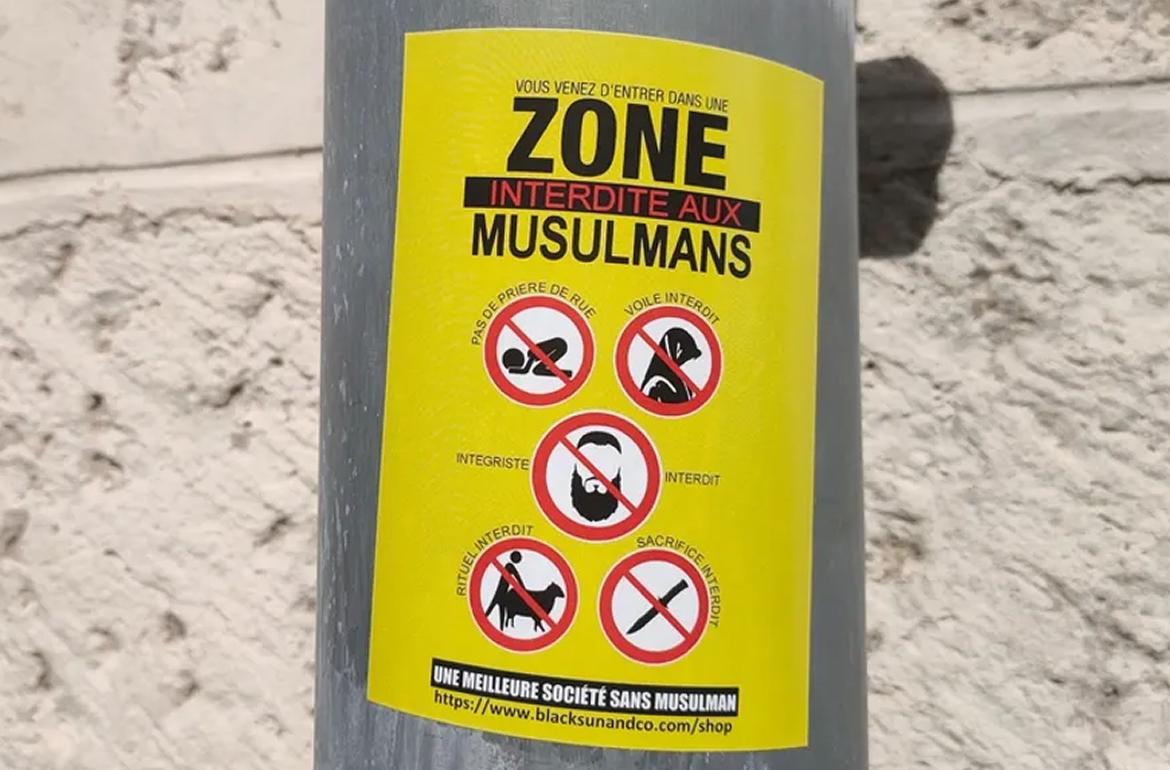 VOUS VENEZ D'ENTRER DANS UNE
ZONE
INTERDITE AUX
MUSULMANS

PAS DE PRIERE DE RUE
VOILE INTERDIT
INTEGRISTE
INTERDIT
RITUEL INTERDIT
SACRIFICE INTERDIT

UNE MEILLEURE SOCIÉTÉ SANS MUSULMAN
https://www.blacksunandco.com/shop