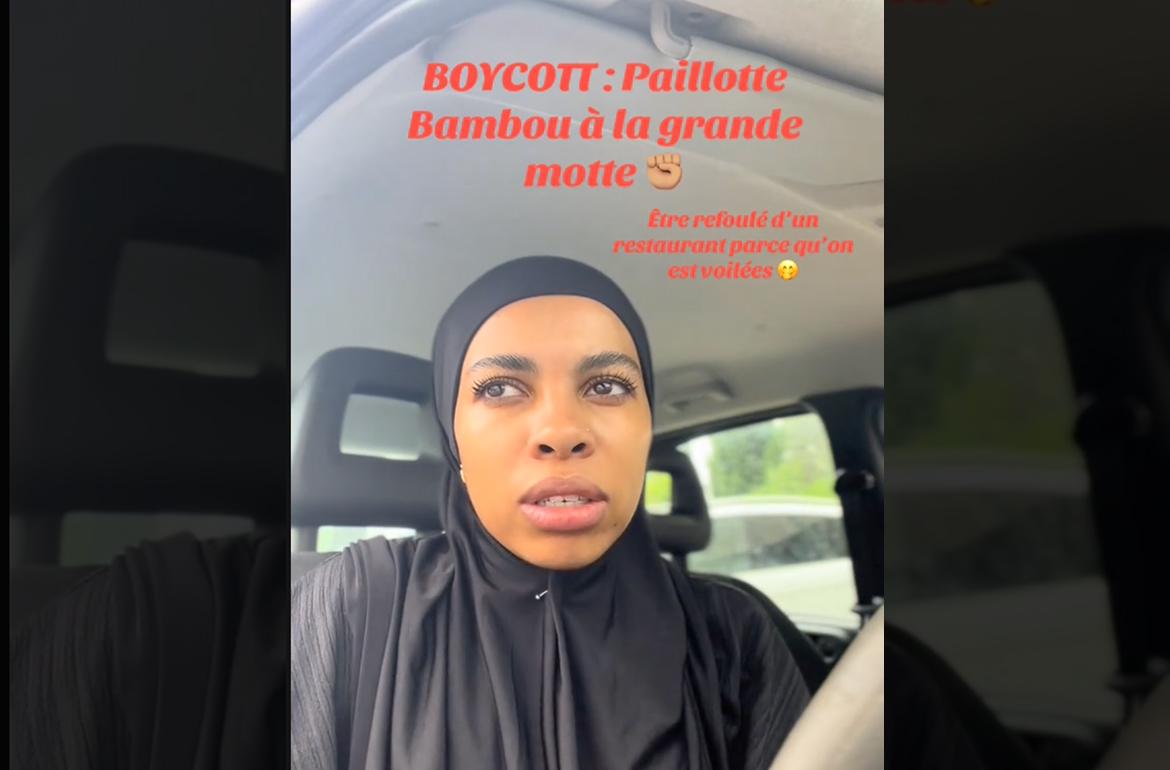 BOYCOTT : Paillotte Bambou à la grande motte ✊🏽

Être refoulé d'un restaurant parce qu'on est voilées 🤭